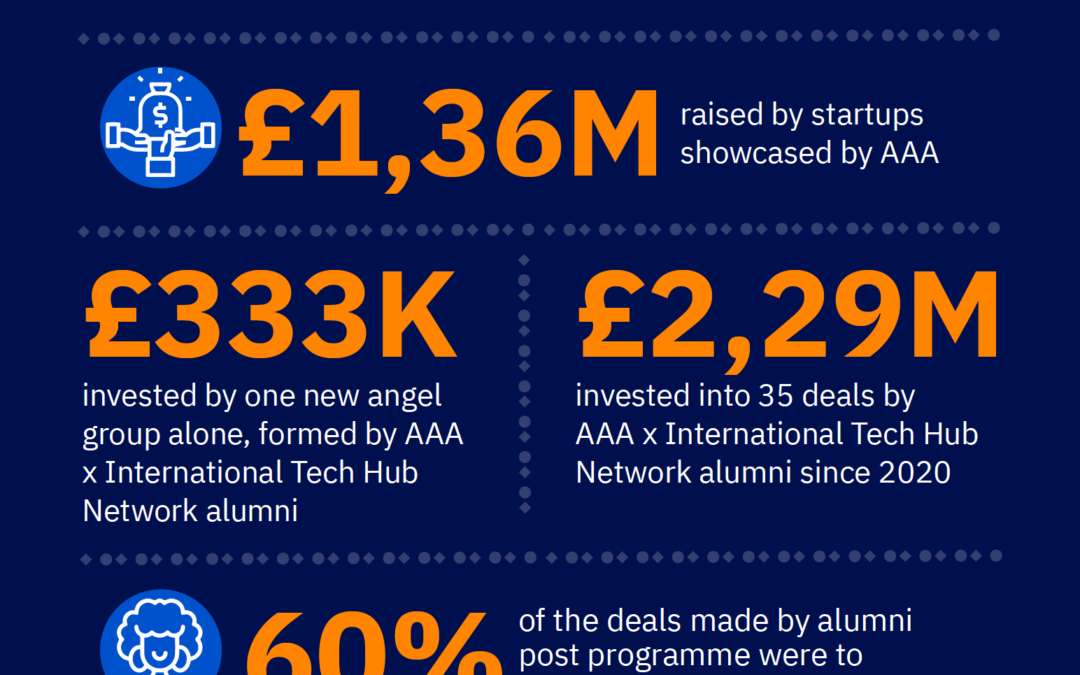 £1,36M raised by startups showcased by AAA

£333K
invested by one new angel group alone, formed by AAA x International Tech Hub Network alumni

£2,29M
invested into 35 deals by AAA x International Tech Hub Network alumni since 2020

60% of the deals made by alumni post programme were to